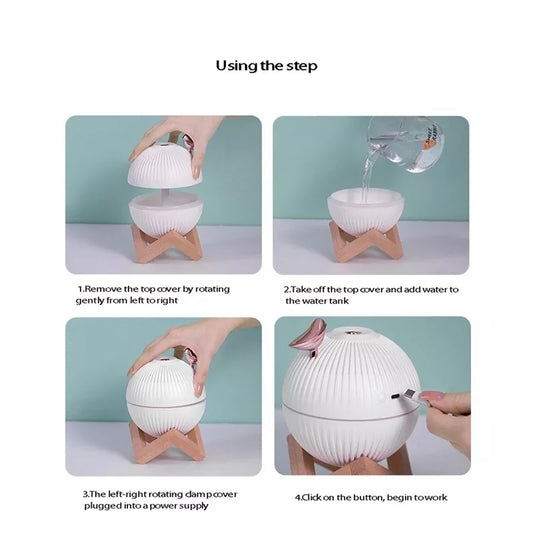 Using the step

1.Remove the top cover by rotating gently from left to right

2.Take off the top cover and add water to the water tank

3.The left-right rotating clamp cover plugged into a power supply

4.Click on the button, begin to work