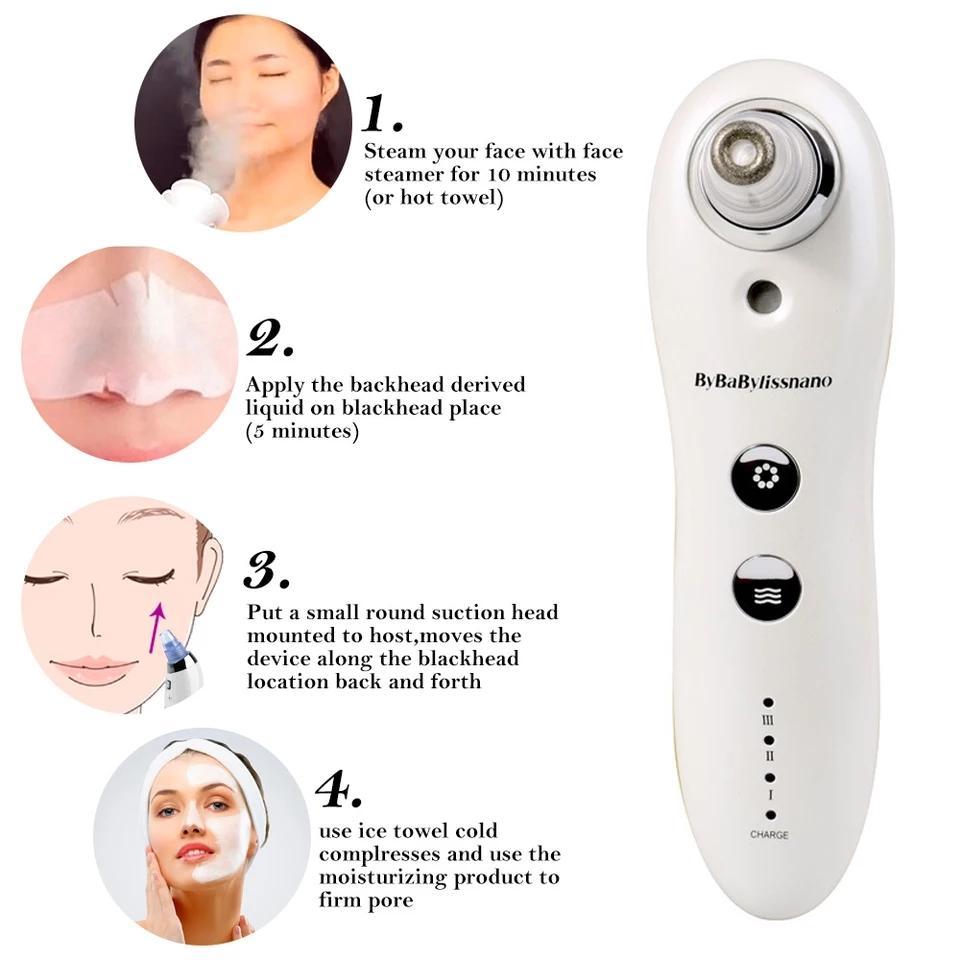 1.
Steam your face with face steamer for 10 minutes (or hot towel)

2.
Apply the backhead derived liquid on blackhead place (5 minutes)

3.
Put a small round suction head mounted to host,moves the device along the blackhead location back and forth

4.
use ice towel cold complresses and use the moisturizing product to firm pore

ByBaBylissnano

III
II
I
CHARGE