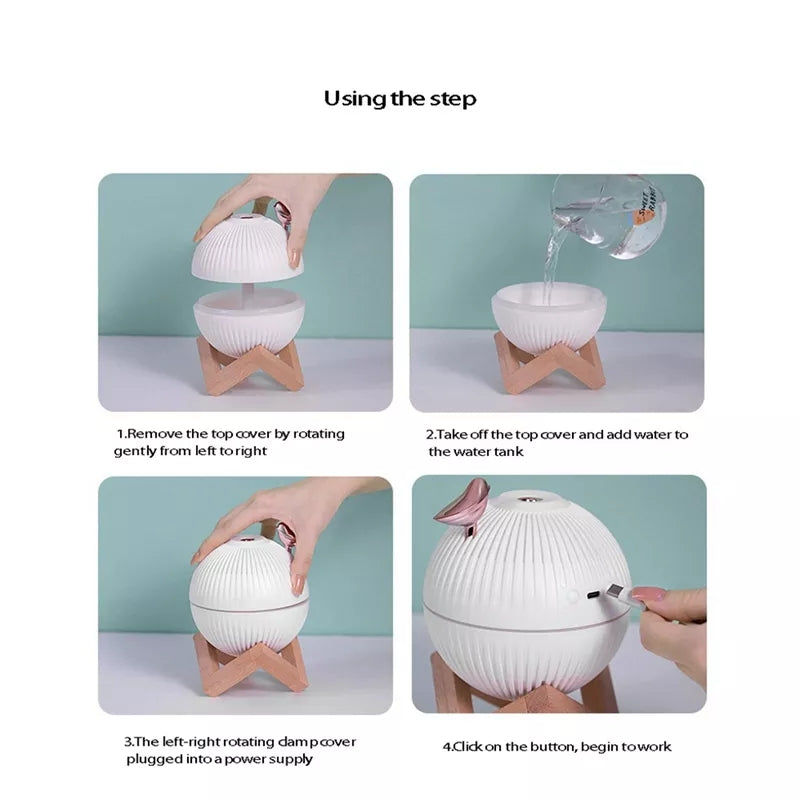 Using the step

SWEET RABBIT

1.Remove the top cover by rotating gently from left to right

2.Take off the top cover and add water to the water tank

3.The left-right rotating damp cover plugged into a power supply

4.Click on the button, begin to work