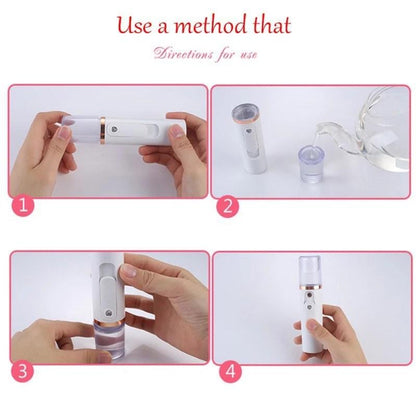 Use a method that

Directions for use

1

2

3

4